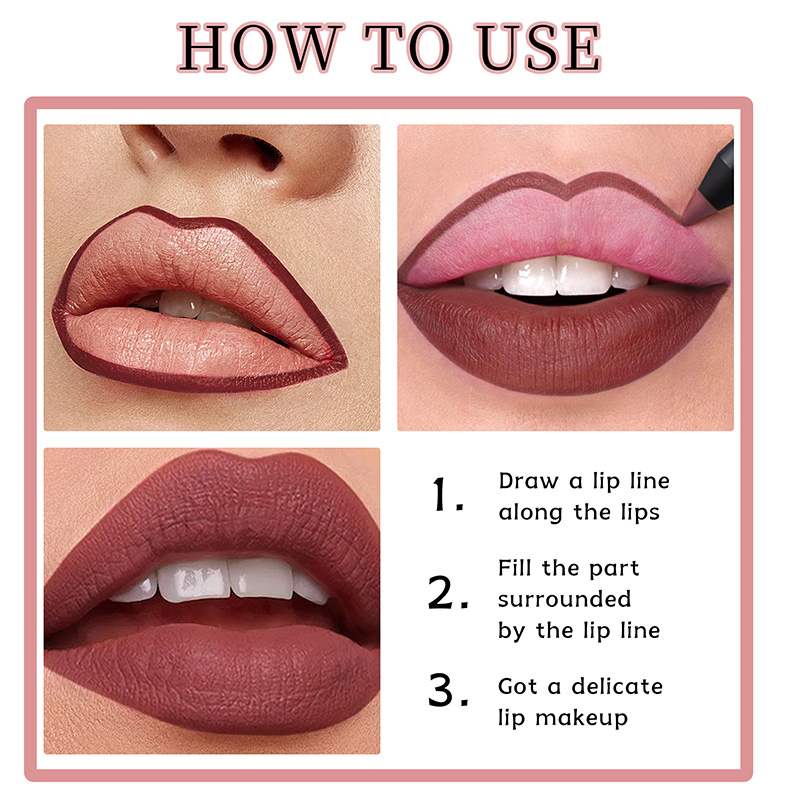 HOW TO USE

1. Draw a lip line along the lips

2. Fill the part surrounded by the lip line

3. Got a delicate lip makeup